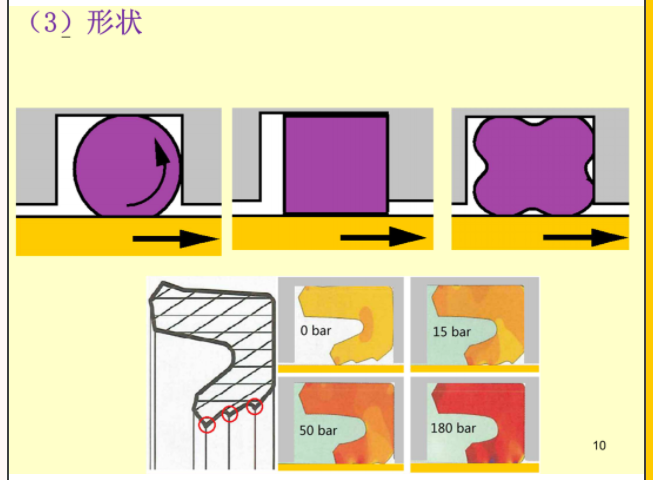 （3）形状

0 bar

15 bar

50 bar

180 bar

10