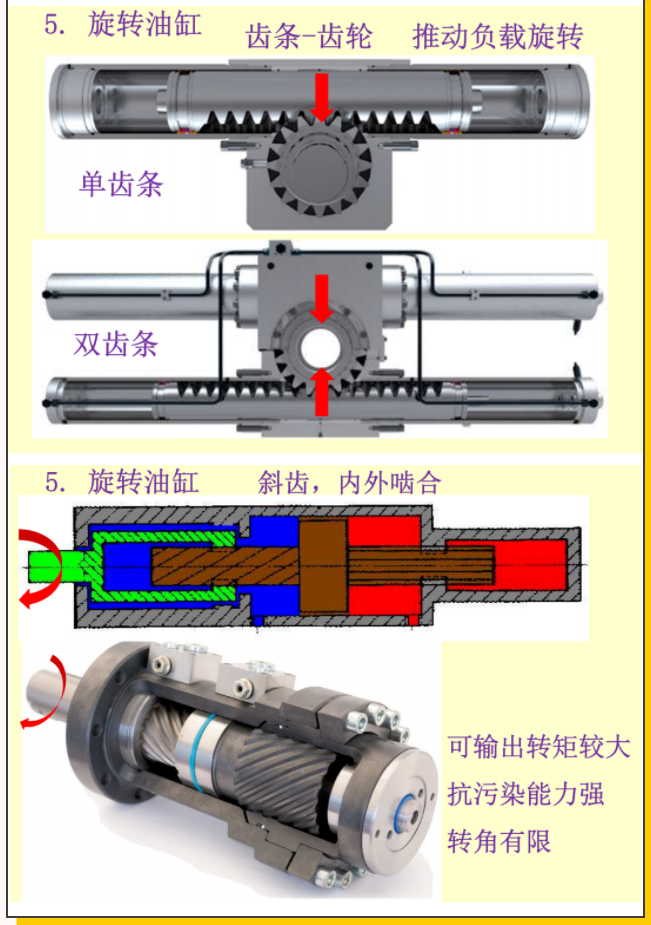 5. 旋转油缸 齿条-齿轮 推动负载旋转

单齿条

双齿条

5. 旋转油缸 斜齿，内外啮合

可输出转矩较大
抗污染能力强
转角有限